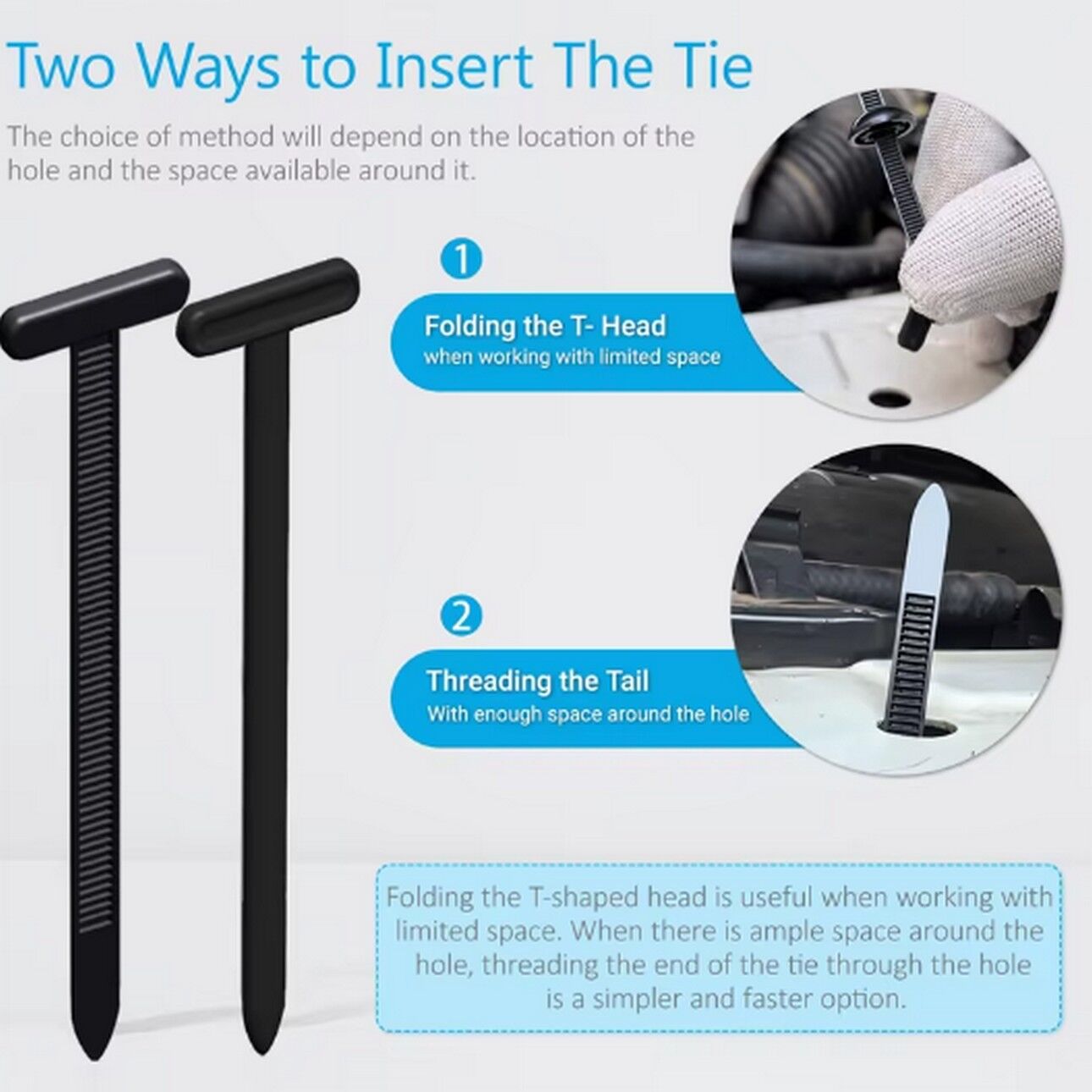 Two Ways to Insert The Tie

The choice of method will depend on the location of the hole and the space available around it.

1

Folding the T- Head
when working with limited space

2

Threading the Tail
With enough space around the hole

Folding the T-shaped head is useful when working with limited space. When there is ample space around the hole, threading the end of the tie through the hole is a simpler and faster option.