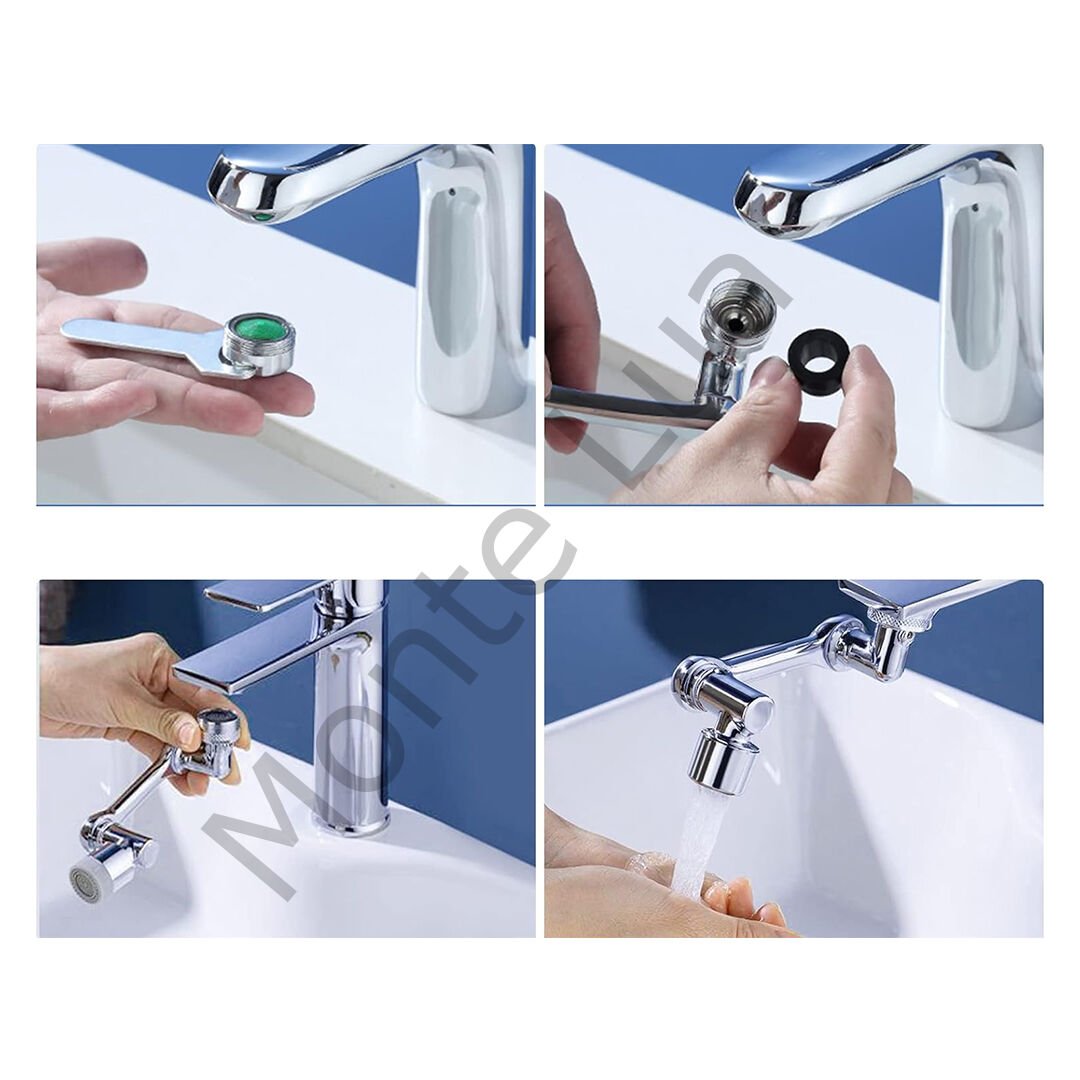 Monte Lua