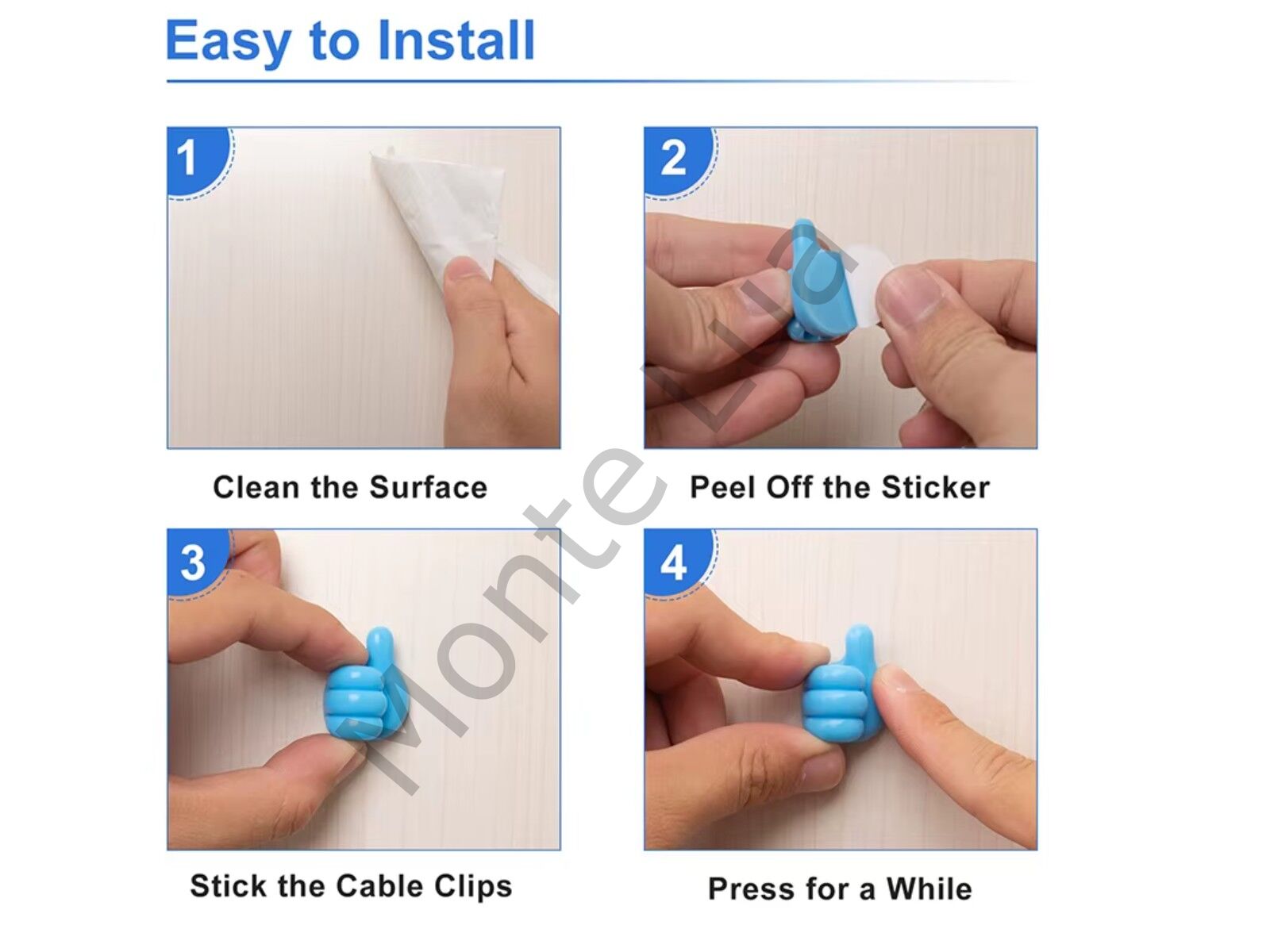 Easy to Install

1

Clean the Surface

2

Peel Off the Sticker

3

Stick the Cable Clips

4

Press for a While

Monte Lua